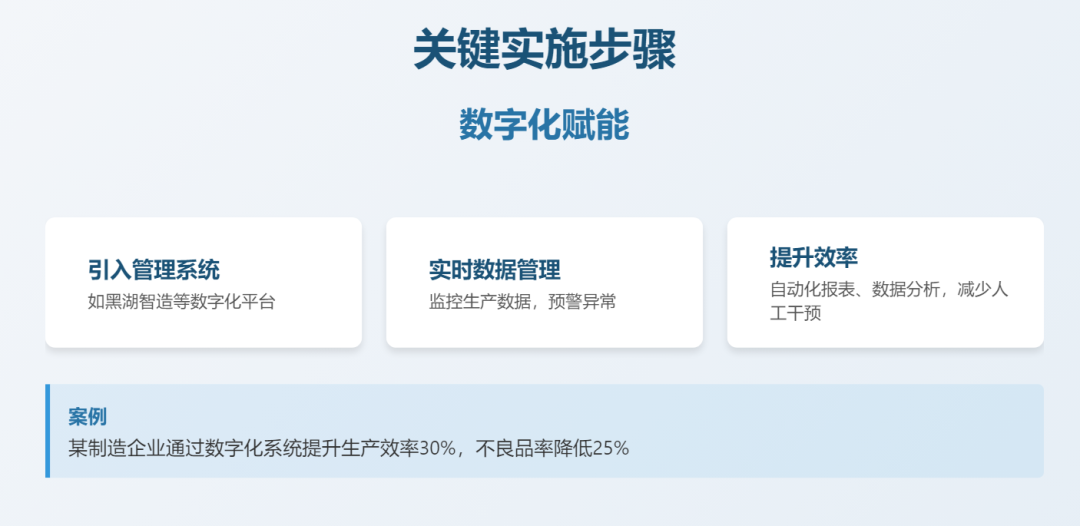 关键实施步骤

数字化赋能

引入管理系统
如黑湖智造等数字化平台

实时数据管理
监控生产数据，预警异常

提升效率
自动化报表、数据分析，减少人工干预

案例
某制造企业通过数字化系统提升生产效率30%，不良品率降低25%